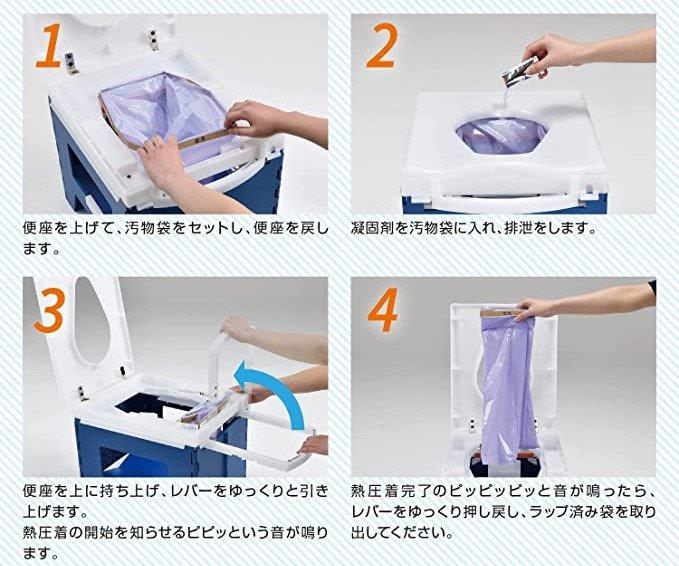 1

便座を上げて、汚物袋をセットし、便座を戻します。

2

凝固剤を汚物袋に入れ、排泄をします。

3

便座を上に持ち上げ、レバーをゆっくりと引き上げます。
熱圧着の開始を知らせるピピッという音が鳴ります。

4

熱圧着完了のピッピッピッと音が鳴ったら、レバーをゆっくり押し戻し、ラップ済み袋を取り出してください。